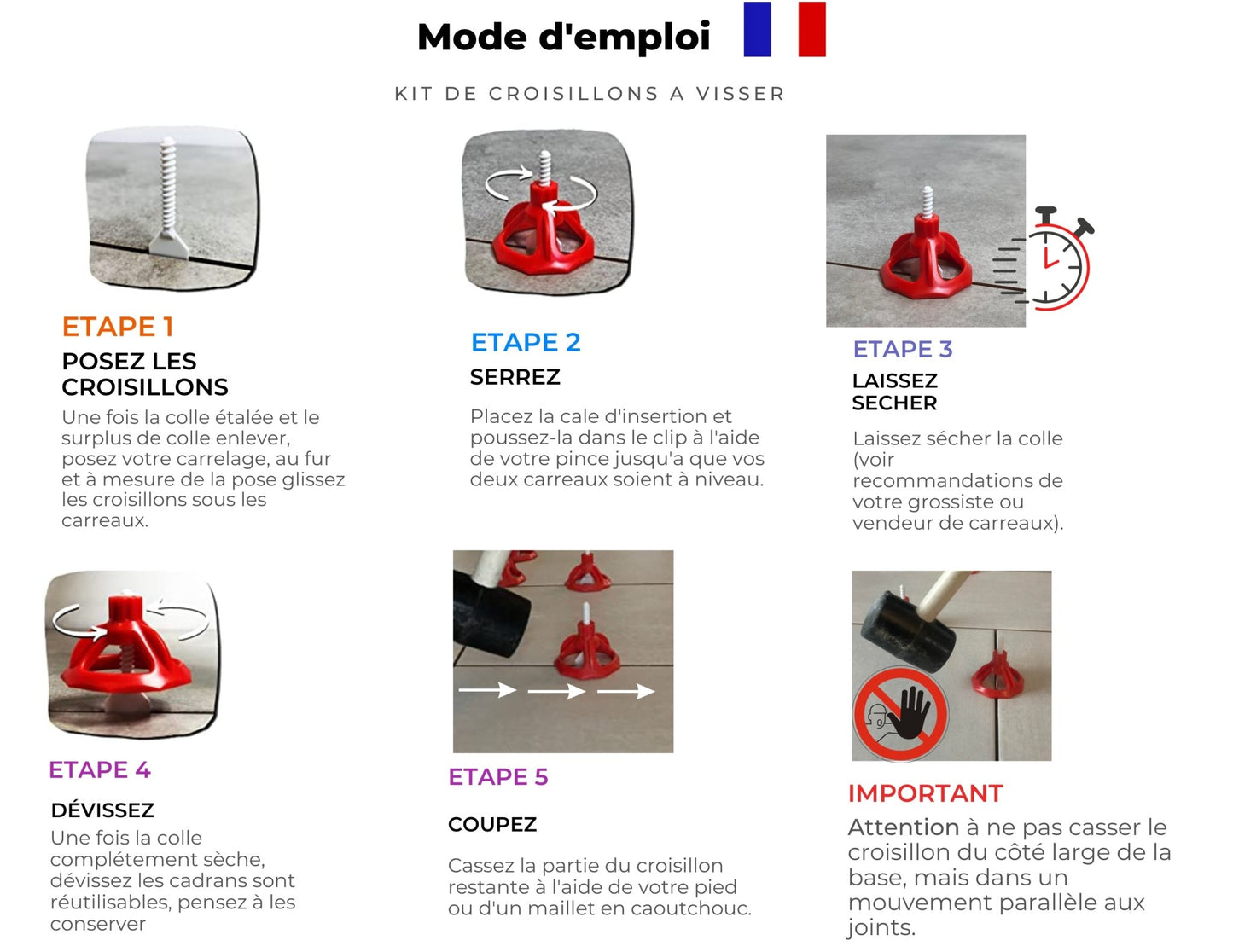 Mode d'emploi

KIT DE CROISILLONS A VISSER

ETAPE 1
POSEZ LES CROISILLONS
Une fois la colle étalée et le surplus de colle enlever, posez votre carrelage, au fur et à mesure de la pose glissez les croisillons sous les carreaux.

ETAPE 2
SERREZ
Placez la cale d'insertion et poussez-la dans le clip à l'aide de votre pince jusqu'a que vos deux carreaux soient à niveau.

ETAPE 3
LAISSEZ SECHER
Laissez sécher la colle (voir recommandations de votre grossiste ou vendeur de carreaux).

ETAPE 4
DÉVISSEZ
Une fois la colle complétement sèche, dévissez les cadrans sont réutilisables, pensez à les conserver

ETAPE 5
COUPEZ
Cassez la partie du croisillon restante à l'aide de votre pied ou d'un maillet en caoutchouc.

IMPORTANT
Attention à ne pas casser le croisillon du côté large de la base, mais dans un mouvement parallèle aux joints.